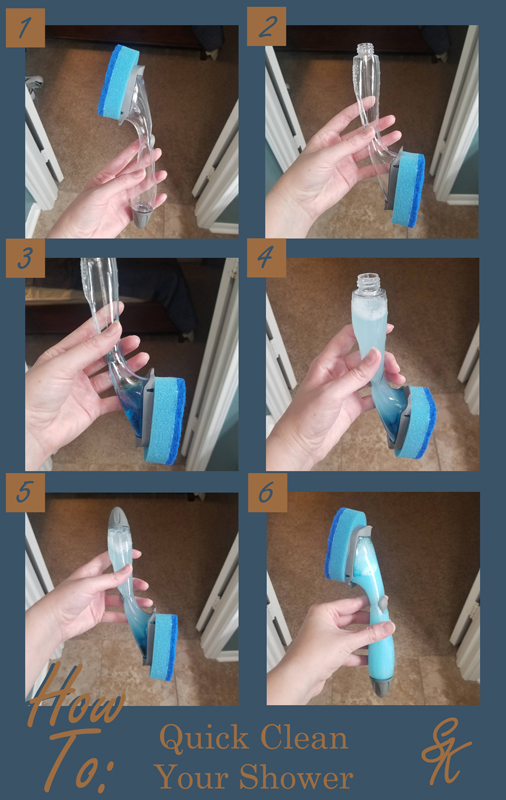 1
2
3
4
5
6
How To: Quick Clean Your Shower
SK